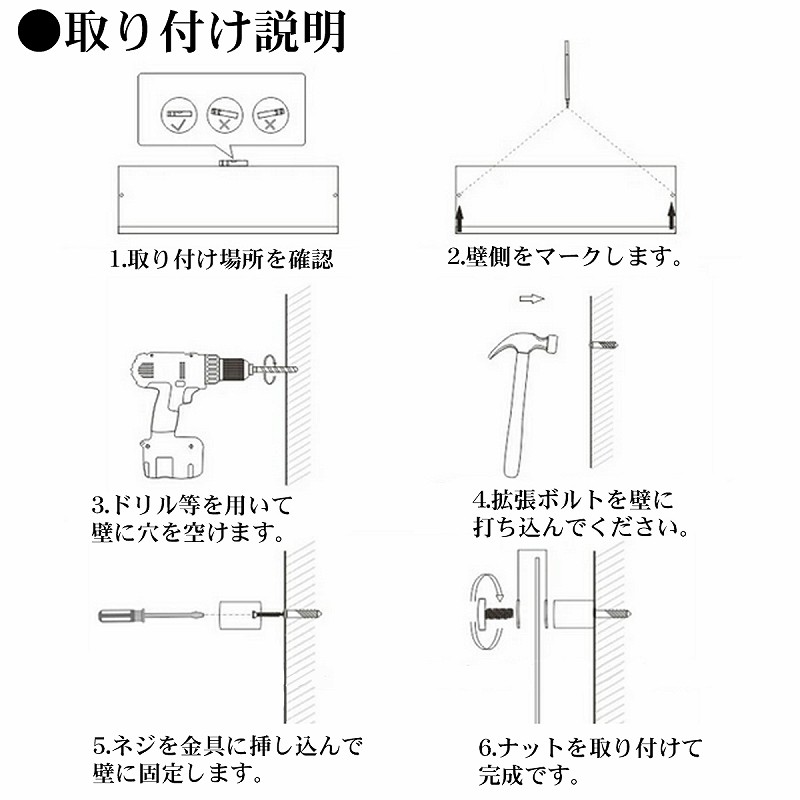 ●取り付け説明

1.取り付け場所を確認

2.壁側をマークします。

3.ドリル等を用いて壁に穴を空けます。

4.拡張ボルトを壁に打ち込んでください。

5.ネジを金具に挿し込んで壁に固定します。

6.ナットを取り付けて完成です。