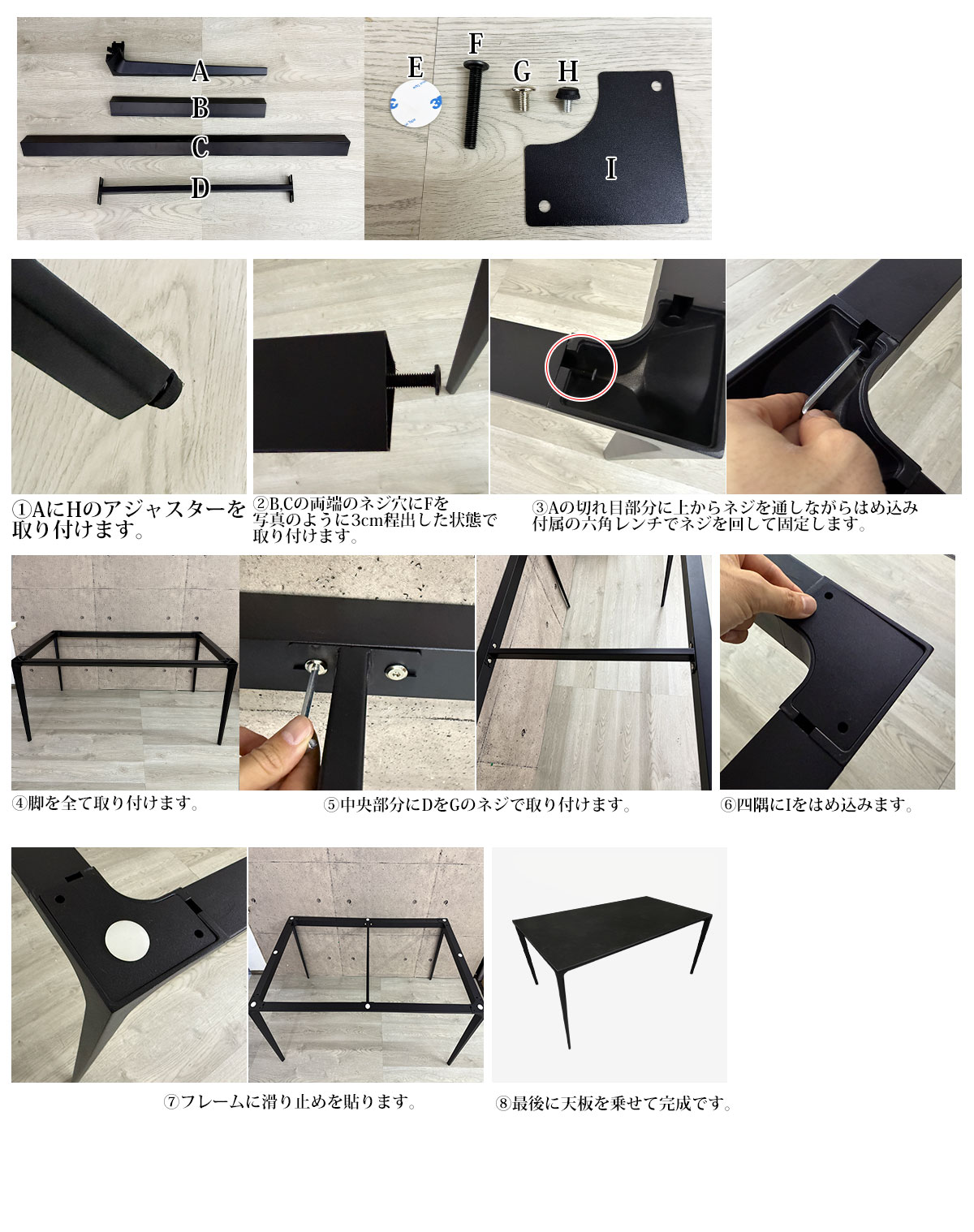 A
B
C
D

E
F
G
H
I

①AにHのアジャスターを取り付けます。

②B,Cの両端のネジ穴にFを写真のように3cm程出した状態で取り付けます。

③Aの切れ目部分に上からネジを通しながらはめ込み付属の六角レンチでネジを回して固定します。

④脚を全て取り付けます。

⑤中央部分にDをGのネジで取り付けます。

⑥四隅にIをはめ込みます。

⑦フレームに滑り止めを貼ります。

⑧最後に天板を乗せて完成です。