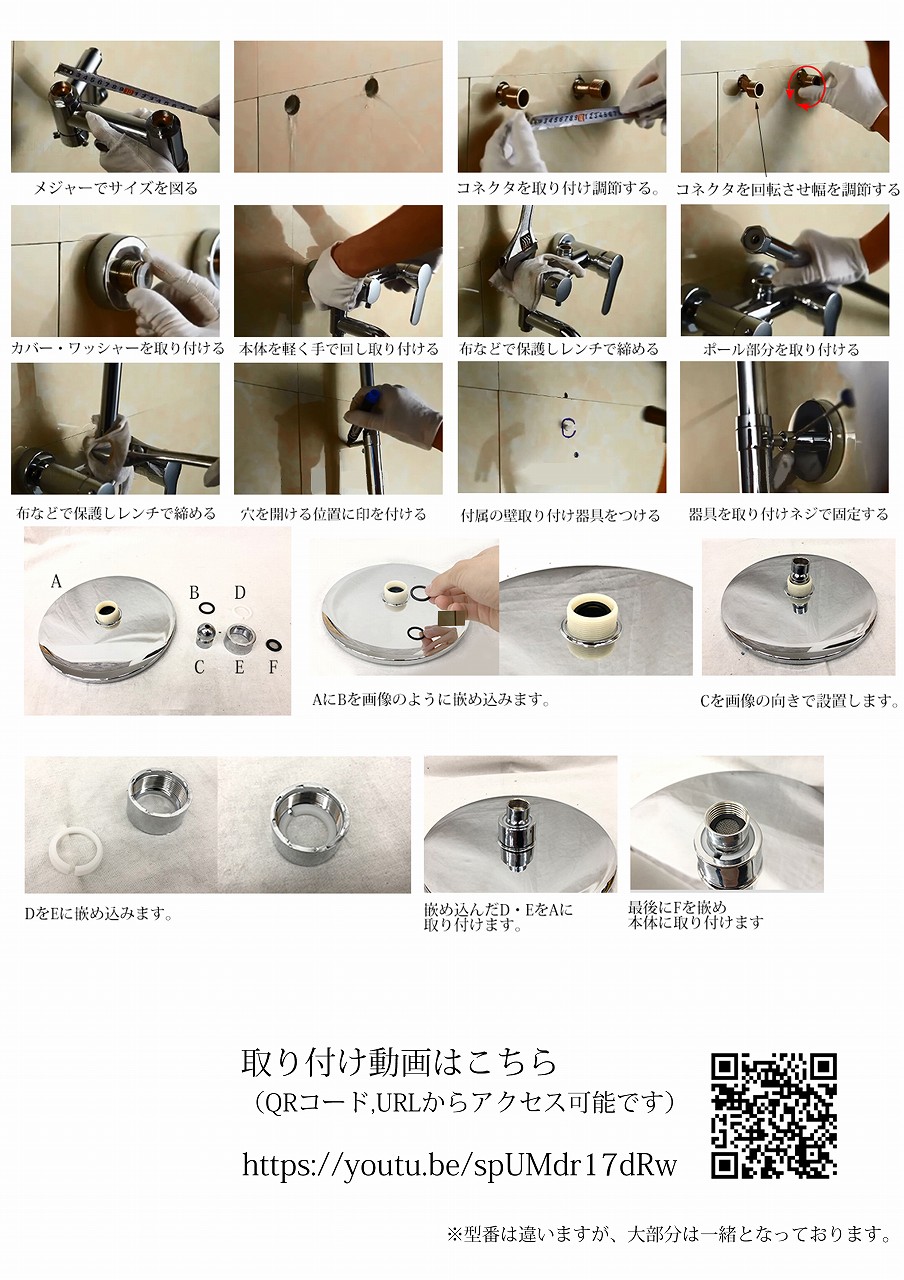 メジャーでサイズを図る

コネクタを取り付け調節する。

コネクタを回転させ幅を調節する

カバー・ワッシャーを取り付ける

本体を軽く手で回し取り付ける

布などで保護しレンチで締める

ポール部分を取り付ける

布などで保護しレンチで締める

穴を開ける位置に印を付ける

付属の壁取り付け器具をつける

器具を取り付けネジで固定する

A B D C E F

AにBを画像のように嵌め込みます。

Cを画像の向きで設置します。

DをEに嵌め込みます。

嵌め込んだD・EをAに取り付けます。

最後にFを嵌め本体に取り付けます

取り付け動画はこちら
（QRコード,URLからアクセス可能です）

https://youtu.be/spUMdr17dRw

※型番は違いますが、大部分は一緒となっております。